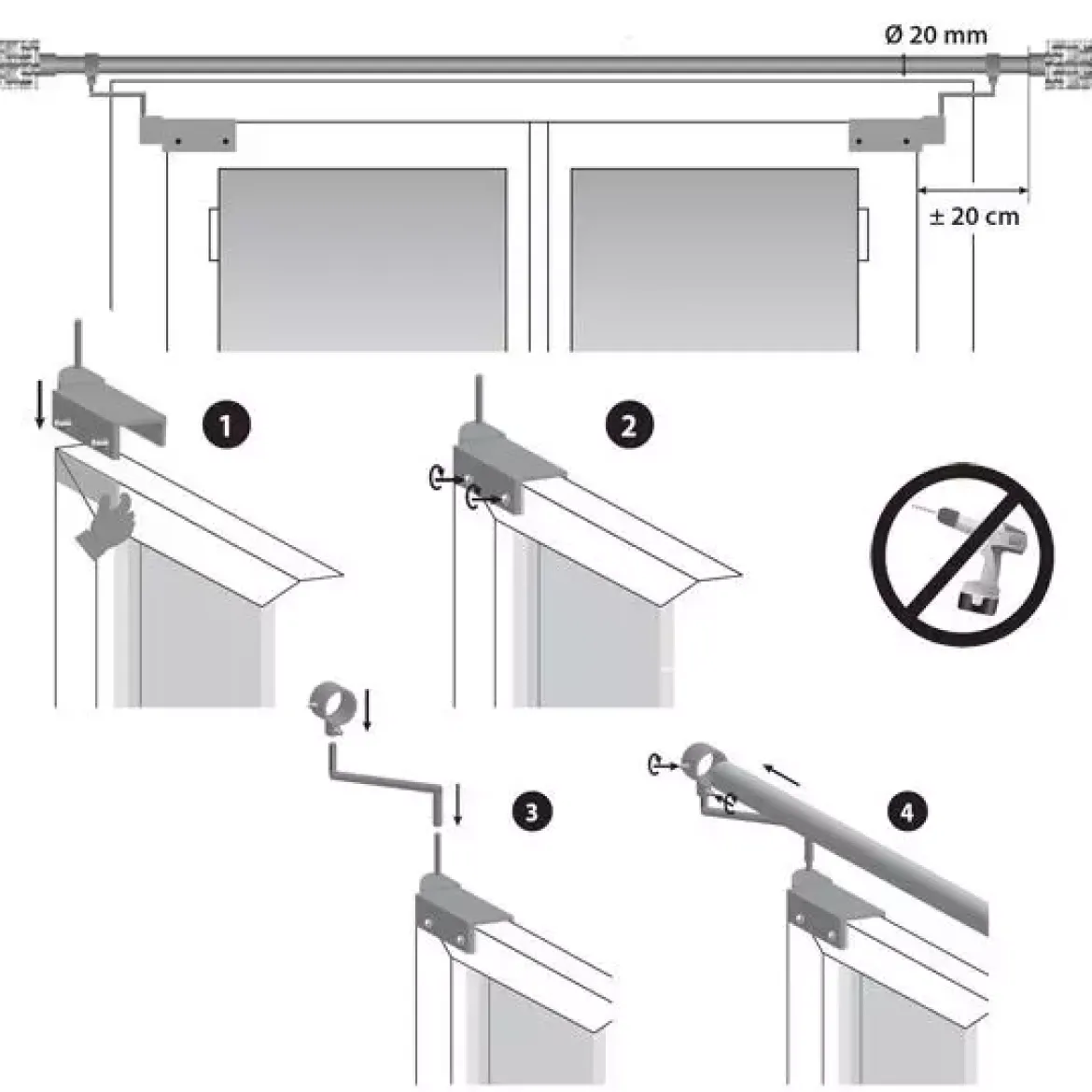 Ø 20 mm

± 20 cm

1

2

3

4