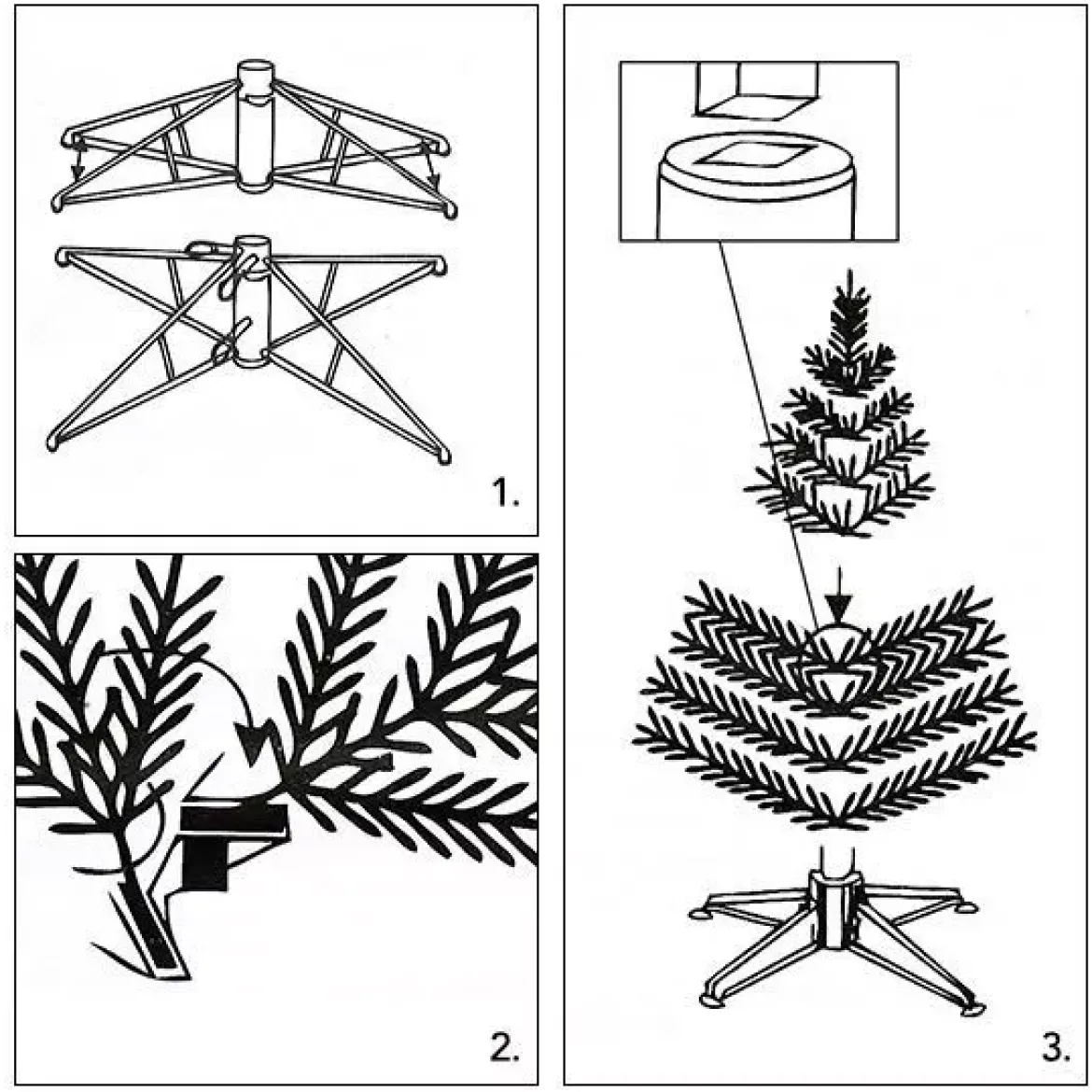 1.

2.

3.